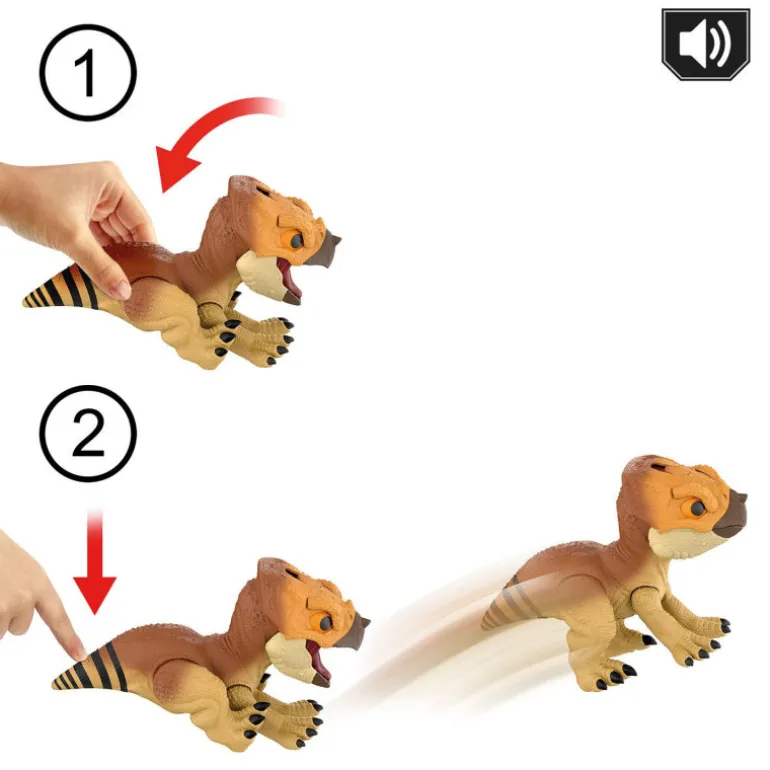 1

2